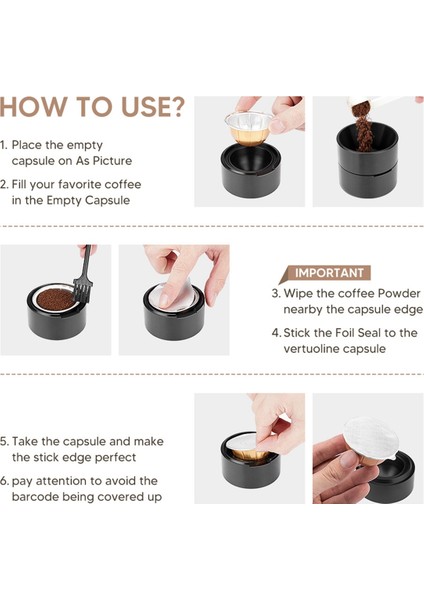 HOW TO USE?

1. Place the empty capsule on As Picture

2. Fill your favorite coffee in the Empty Capsule

IMPORTANT

3. Wipe the coffee Powder nearby the capsule edge

4. Stick the Foil Seal to the vertuoline capsule

5. Take the capsule and make the stick edge perfect

6. pay attention to avoid the barcode being covered up