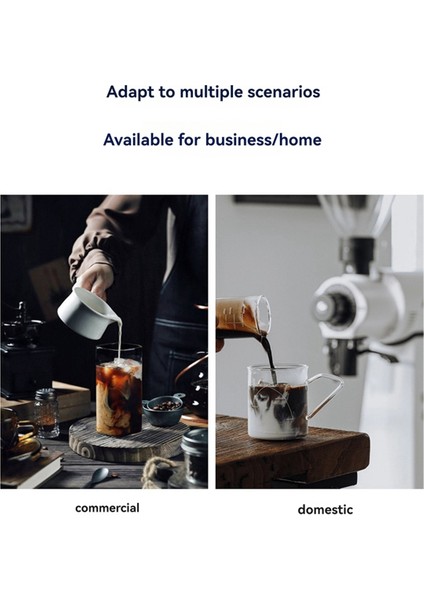 Adapt to multiple scenarios

Available for business/home

commercial

domestic