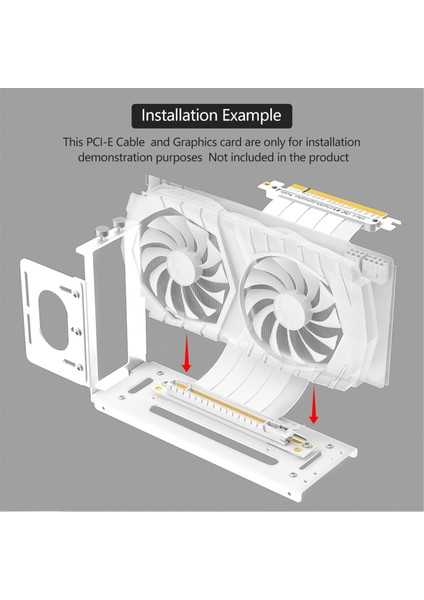 Installation Example

This PCI-E Cable and Graphics card are only for installation demonstration purposes Not included in the product