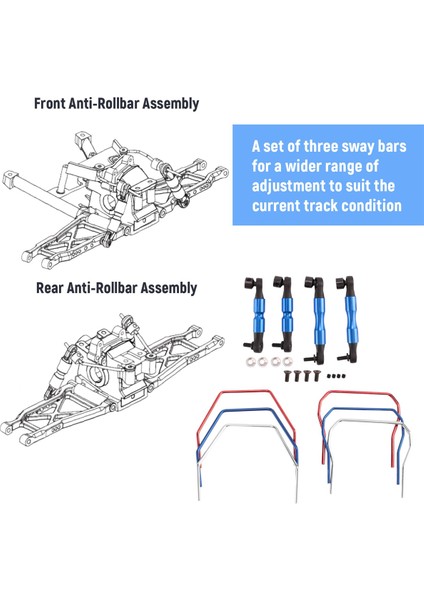 Front Anti-Rollbar Assembly

A set of three sway bars for a wider range of adjustment to suit the current track condition

Rear Anti-Rollbar Assembly