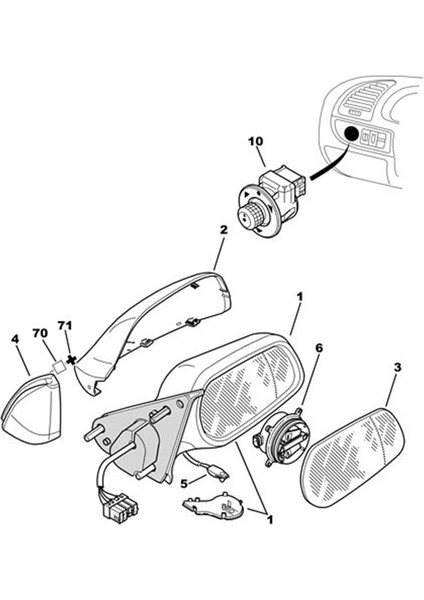 10
2
1
70
71
4
6
3
5
1