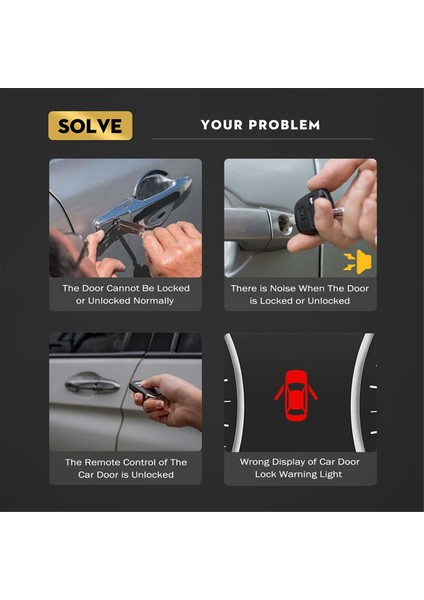 SOLVE YOUR PROBLEM

The Door Cannot Be Locked or Unlocked Normally

There is Noise When The Door is Locked or Unlocked

The Remote Control of The Car Door is Unlocked

Wrong Display of Car Door Lock Warning Light