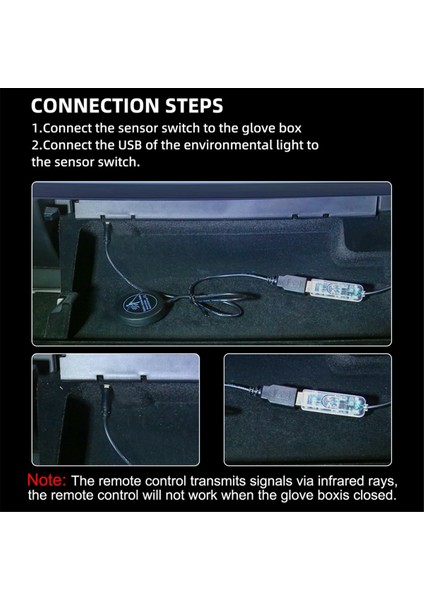 CONNECTION STEPS
1.Connect the sensor switch to the glove box
2.Connect the USB of the environmental light to the sensor switch.

Note: The remote control transmits signals via infrared rays, the remote control will not work when the glove boxis closed.