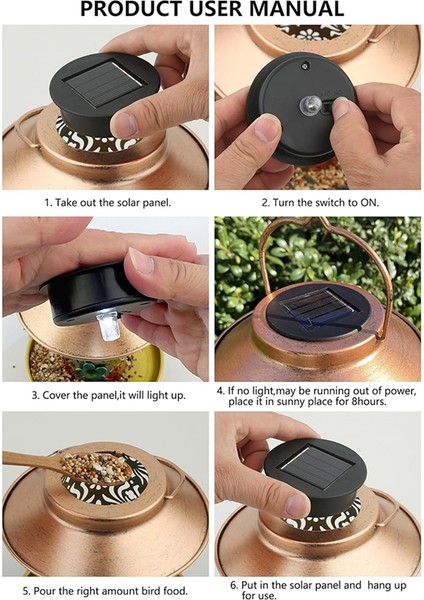 PRODUCT USER MANUAL

1. Take out the solar panel.

2. Turn the switch to ON.

3. Cover the panel,it will light up.

4. If no light,may be running out of power, place it in sunny place for 8hours.

5. Pour the right amount bird food.

6. Put in the solar panel and hang up for use.