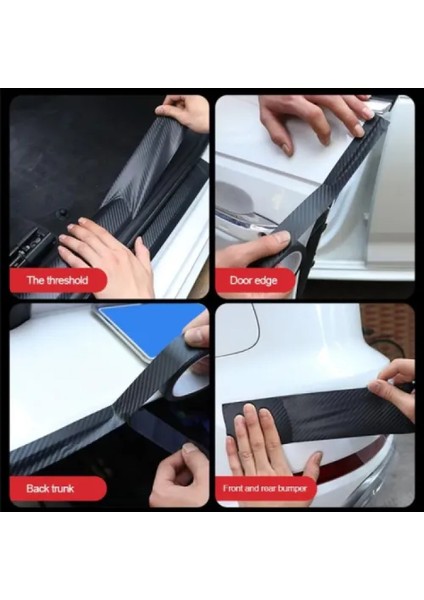 The threshold

Door edge

Back trunk

Front and rear bumper