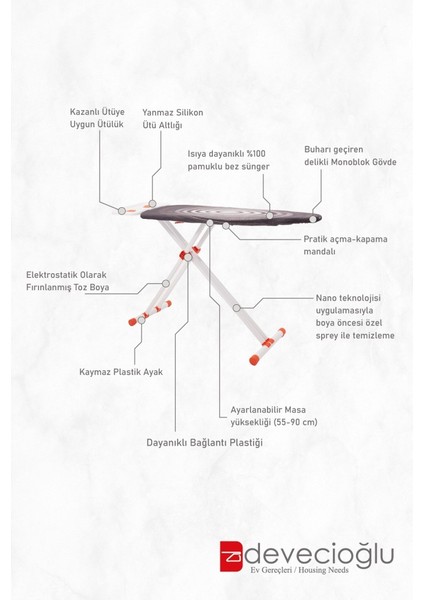 Kazanlı Ütüye Uygun Ütülük

Yanmaz Silikon Ütü Altlığı

Isıya dayanıklı %100 pamuklu bez sünger

Buharı geçiren delikli Monoblok Gövde

Pratik açma-kapama mandalı

Elektrostatik Olarak Fırınlanmış Toz Boya

Nano teknolojisi uygulamasıyla boya öncesi özel sprey ile temizleme

Kaymaz Plastik Ayak

Ayarlanabilir Masa yüksekliği (55-90 cm)

Dayanıklı Bağlantı Plastiği

devecioğlu
Ev Gereçleri / Housing Needs