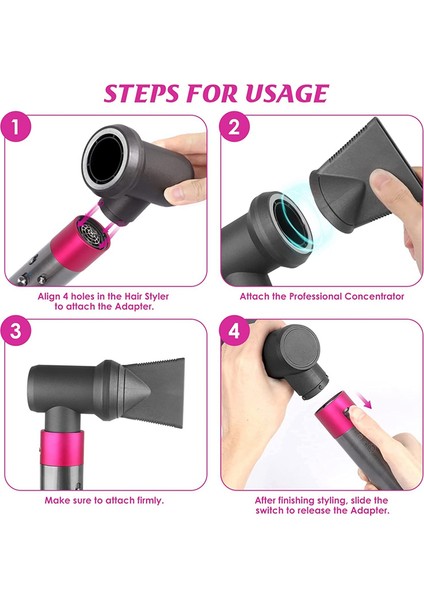 STEPS FOR USAGE

1

Align 4 holes in the Hair Styler to attach the Adapter.

2

Attach the Professional Concentrator

3

Make sure to attach firmly.

4

After finishing styling, slide the switch to release the Adapter.