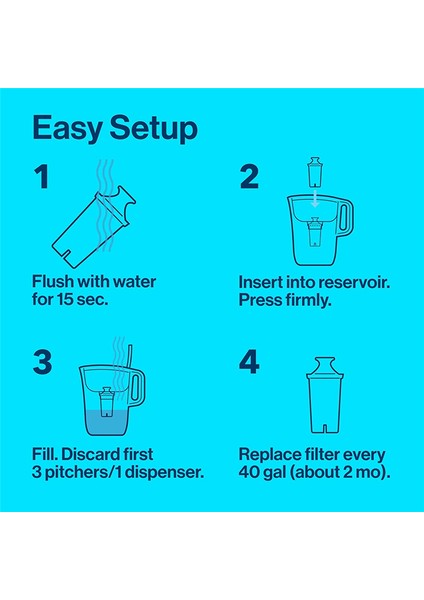 Easy Setup

1

Flush with water for 15 sec.

2

Insert into reservoir. Press firmly.

3

Fill. Discard first 3 pitchers/1 dispenser.

4

Replace filter every 40 gal (about 2 mo).