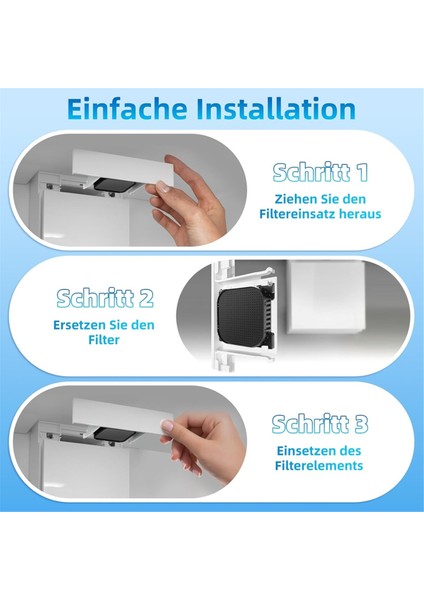 Einfache Installation

Schritt 1
Ziehen Sie den Filtereinsatz heraus

Schritt 2
Ersetzen Sie den Filter

Schritt 3
Einsetzen des Filterelements