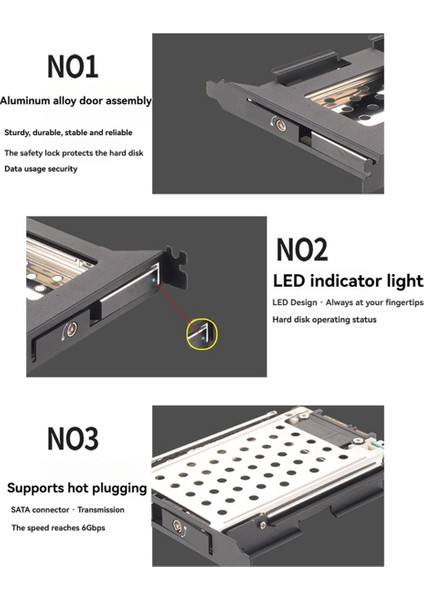 NO1

Aluminum alloy door assembly

Sturdy, durable, stable and reliable

The safety lock protects the hard disk

Data usage security

NO2

LED indicator light

LED Design · Always at your fingertips

Hard disk operating status

NO3

Supports hot plugging

SATA connector · Transmission

The speed reaches 6Gbps