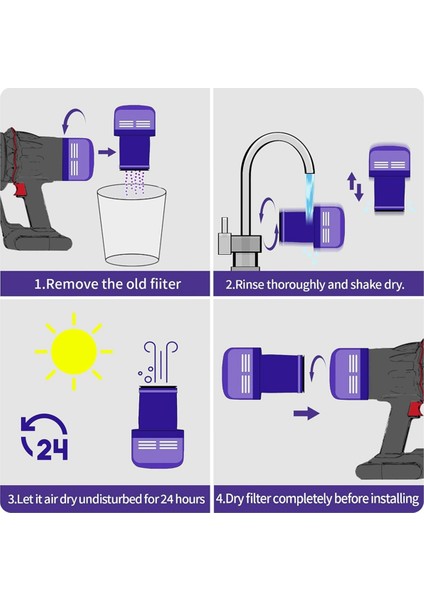 1.Remove the old fiiter

2.Rinse thoroughly and shake dry.

24

3.Let it air dry undisturbed for 24 hours

4.Dry filter completely before installing