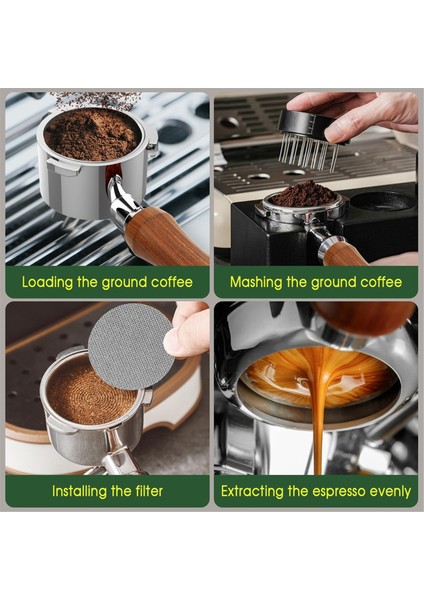 Loading the ground coffee

Mashing the ground coffee

Installing the filter

Extracting the espresso evenly