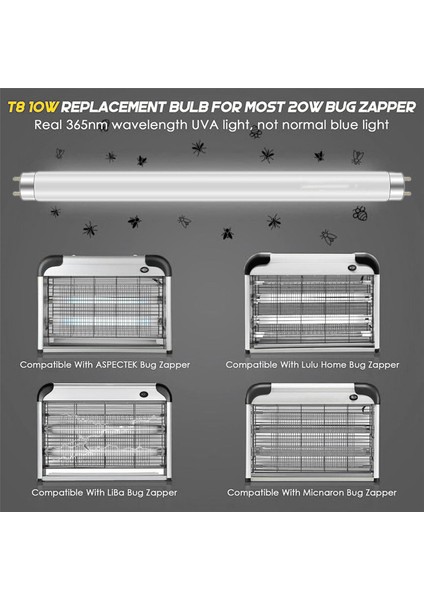 T8 10W REPLACEMENT BULB FOR MOST 20W BUG ZAPPER
Real 365nm wavelength UVA light, not normal blue light

Compatible With ASPECTEK Bug Zapper

Compatible With Lulu Home Bug Zapper

Compatible With LiBa Bug Zapper

Compatible With Micnaron Bug Zapper