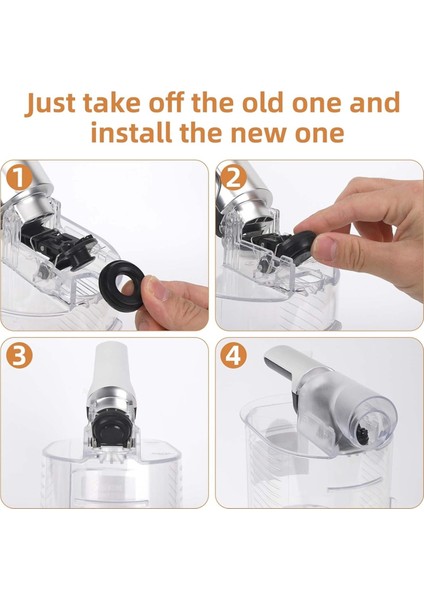 Just take off the old one and install the new one

1

2

3

4