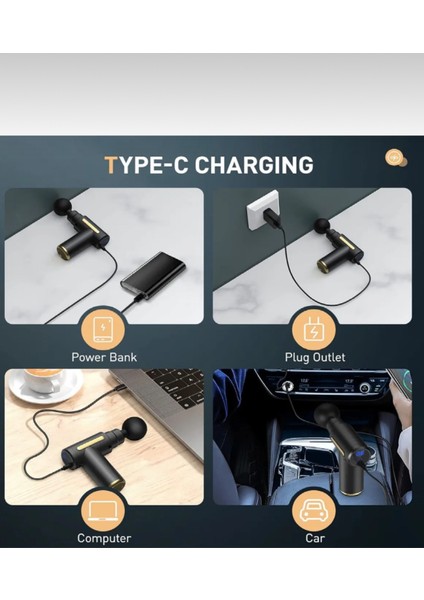 TYPE-C CHARGING

Power Bank

Plug Outlet

Computer

Car