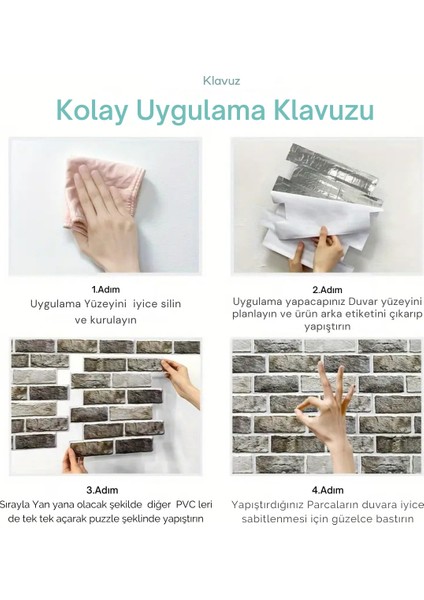 Klavuz

Kolay Uygulama Klavuzu

1.Adım
Uygulama Yüzeyini iyice silin ve kurulayın

2.Adım
Uygulama yapacapınız Duvar yüzeyini planlayın ve ürün arka etiketini çıkarıp yapıştırın

3.Adım
Sırayla Yan yana olacak şekilde diğer PVC leri de tek tek açarak puzzle şeklinde yapıştırın

4.Adım
Yapıştırdığınız Parcaların duvara iyice sabitlenmesi için güzelce bastırın