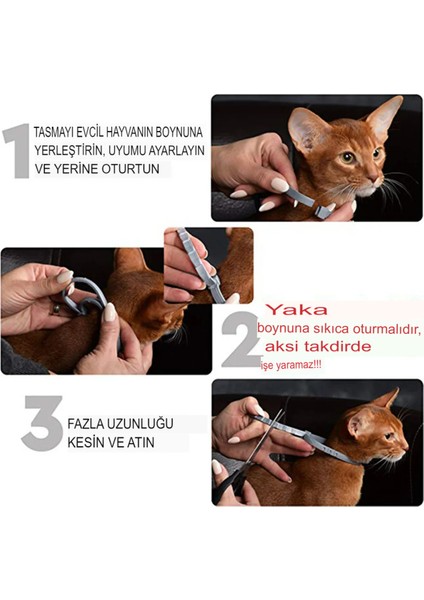 1 TASMAYI EVCİL HAYVANIN BOYNUNA YERLEŞTİRİN, UYUMU AYARLAYIN VE YERİNE OTURTUN

2 Yaka boynuna sıkıca oturmalıdır, aksi takdirde işe yaramaz!!!

3 FAZLA UZUNLUĞU KESİN VE ATIN