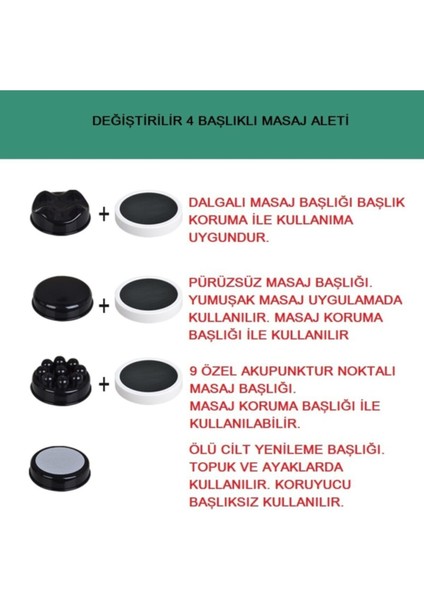 DEĞİŞTİRİLİR 4 BAŞLIKLI MASAJ ALETİ

+

DALGALI MASAJ BAŞLIĞI BAŞLIK KORUMA İLE KULLANIMA UYGUNDUR.

+

PÜRÜZSÜZ MASAJ BAŞLIĞI. YUMUŞAK MASAJ UYGULAMADA KULLANILIR. MASAJ KORUMA BAŞLIĞI İLE KULLANILIR

+

9 ÖZEL AKUPUNKTUR NOKTALI MASAJ BAŞLIĞI.
MASAJ KORUMA BAŞLIĞI İLE KULLANILABİLİR.

ÖLÜ CİLT YENİLEME BAŞLIĞI. TOPUK VE AYAKLARDA KULLANILIR. KORUYUCU BAŞLIKSIZ KULLANILIR.