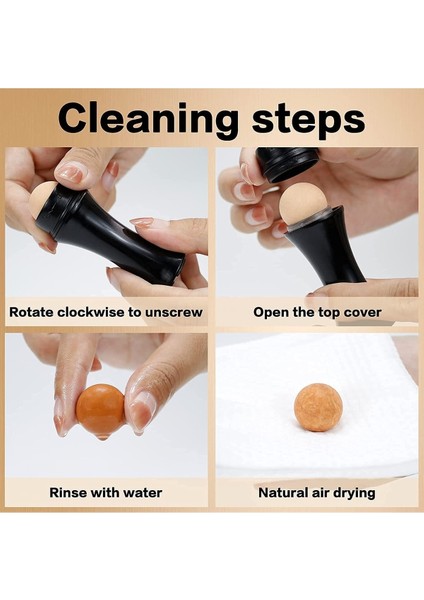 Cleaning steps

Rotate clockwise to unscrew

Open the top cover

Rinse with water

Natural air drying