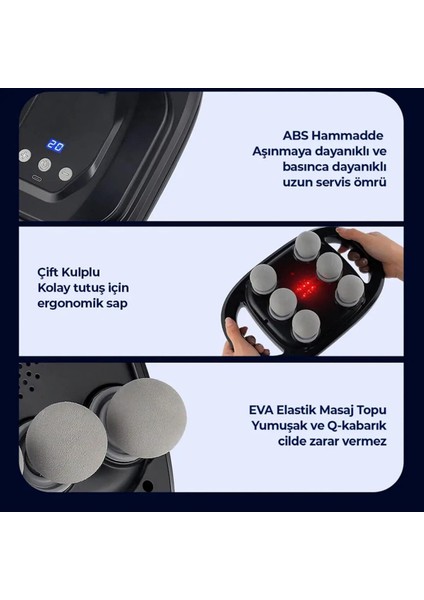 20

ABS Hammadde
Aşınmaya dayanıklı ve
basınca dayanıklı
uzun servis ömrü

Çift Kulplu
Kolay tutuş için
ergonomik sap

EVA Elastik Masaj Topu
Yumuşak ve Q-kabarık
cilde zarar vermez