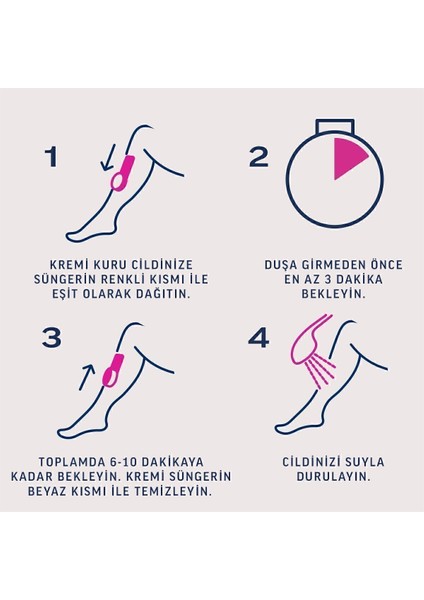 1

KREMİ KURU CİLDİNİZE SÜNGERİN RENKLİ KISMI İLE EŞİT OLARAK DAĞITIN.

2

DUŞA GİRMEDEN ÖNCE EN AZ 3 DAKİKA BEKLEYİN.

3

TOPLAMDA 6-10 DAKİKAYA KADAR BEKLEYİN. KREMİ SÜNGERİN BEYAZ KISMI İLE TEMİZLEYİN.

4

CİLDİNİZİ SUYLA DURULAYIN.