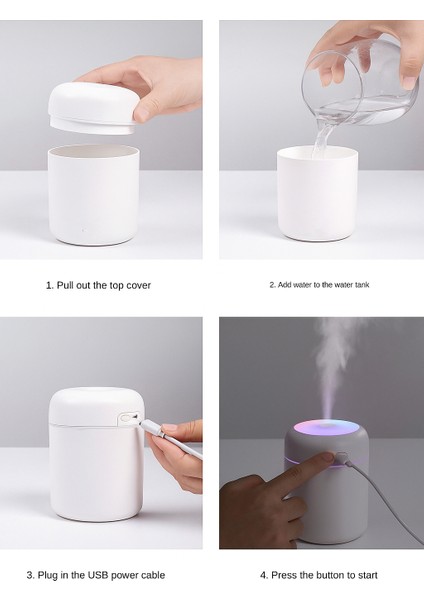 1. Pull out the top cover

2. Add water to the water tank

3. Plug in the USB power cable

4. Press the button to start