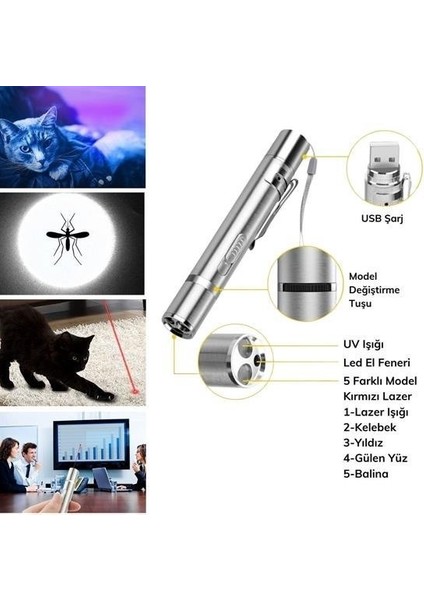 USB Şarj

Model Değiştirme Tuşu

UV Işığı

Led El Feneri

5 Farklı Model Kırmızı Lazer
1-Lazer Işığı
2-Kelebek
3-Yıldız
4-Gülen Yüz
5-Balina