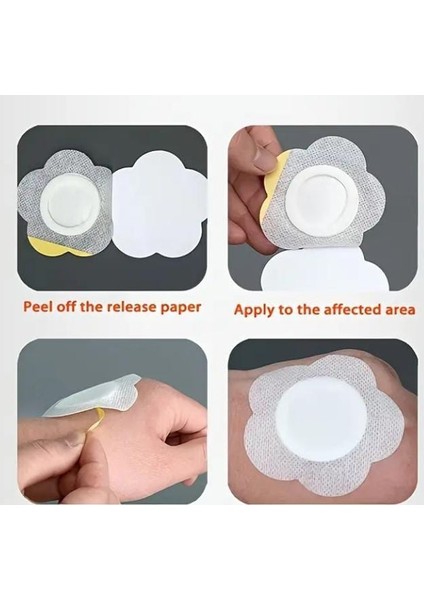 Peel off the release paper

Apply to the affected area