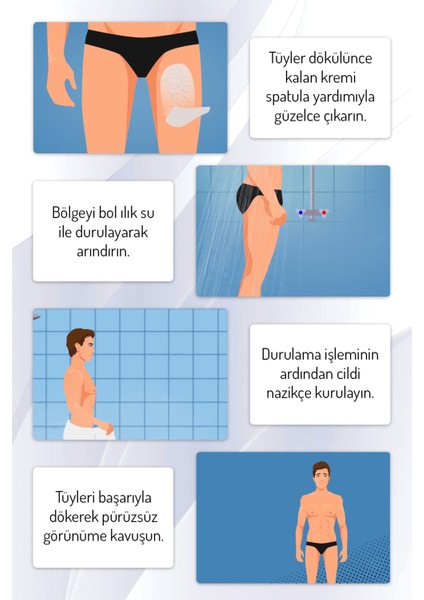 Tüyler dökülünce kalan kremi spatula yardımıyla güzelce çıkarın.

Bölgeyi bol ılık su ile durulayarak arındırın.

Durulama işleminin ardından cildi nazikçe kurulayın.

Tüyleri başarıyla dökerek pürüzsüz görünüme kavuşun.