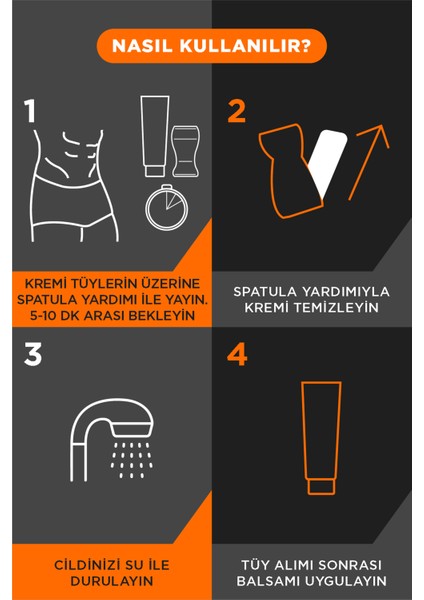 NASIL KULLANILIR?

1

KREMİ TÜYLERİN ÜZERİNE SPATULA YARDIMI İLE YAYIN. 5-10 DK ARASI BEKLEYİN

2

SPATULA YARDIMIYLA KREMİ TEMİZLEYİN

3

CİLDİNİZİ SU İLE DURULAYIN

4

TÜY ALIMI SONRASI BALSAMI UYGULAYIN