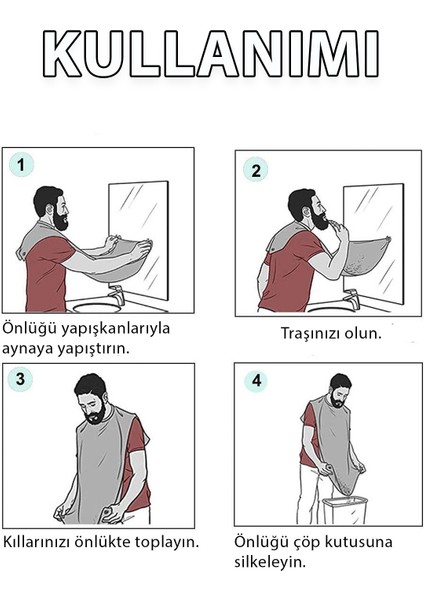 KULLANIMI

1

Önlüğü yapışkanlarıyla aynaya yapıştırın.

2

Traşınızı olun.

3

Kıllarınızı önlükte toplayın.

4

Önlüğü çöp kutusuna silkeleyin.