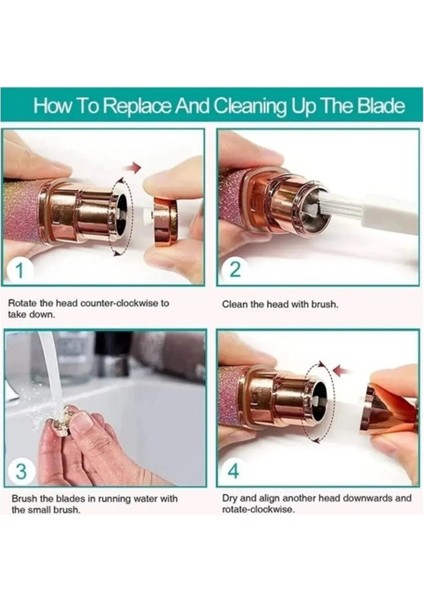 How To Replace And Cleaning Up The Blade

1

Rotate the head counter-clockwise to take down.

2

Clean the head with brush.

3

Brush the blades in running water with the small brush.

4

Dry and align another head downwards and rotate-clockwise.