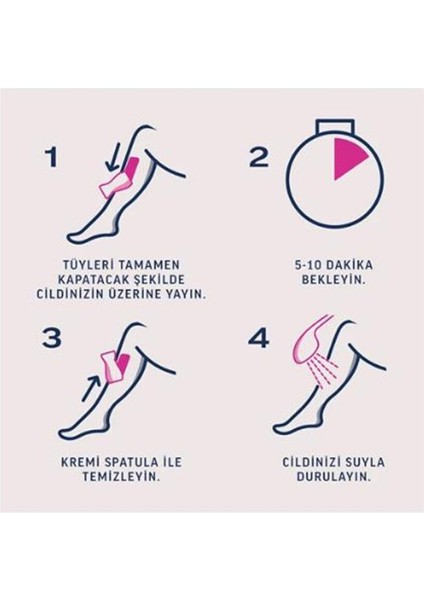 1

TÜYLERİ TAMAMEN KAPATACAK ŞEKİLDE CİLDİNİZİN ÜZERİNE YAYIN.

2

5-10 DAKİKA BEKLEYİN.

3

KREMİ SPATULA İLE TEMİZLEYİN.

4

CİLDİNİZİ SUYLA DURULAYIN.