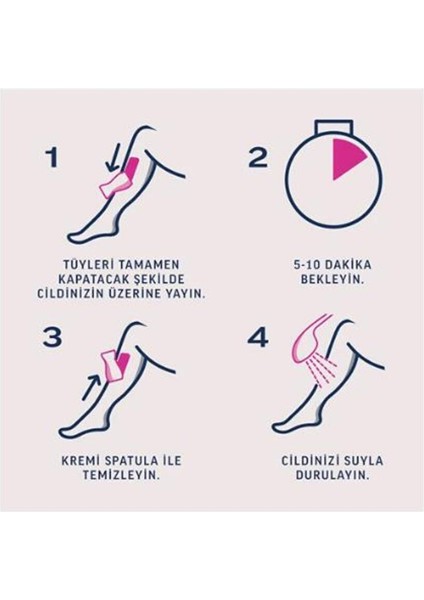 1

TÜYLERİ TAMAMEN KAPATACAK ŞEKİLDE CİLDİNİZİN ÜZERİNE YAYIN.

2

5-10 DAKİKA BEKLEYİN.

3

KREMİ SPATULA İLE TEMİZLEYİN.

4

CİLDİNİZİ SUYLA DURULAYIN.