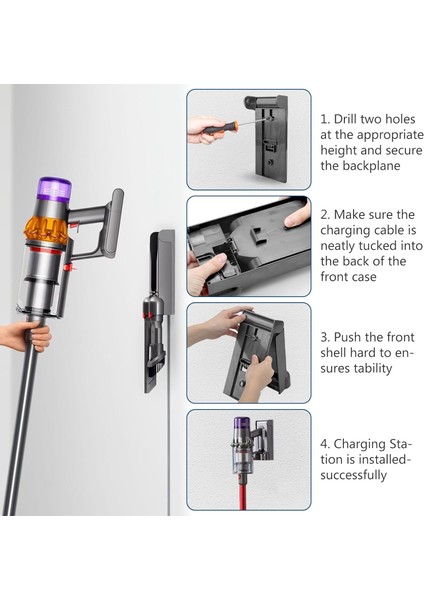 1. Drill two holes at the appropriate height and secure the backplane

2. Make sure the charging cable is neatly tucked into the back of the front case

3. Push the front shell hard to ensures tability

4. Charging Station is installed-successfully