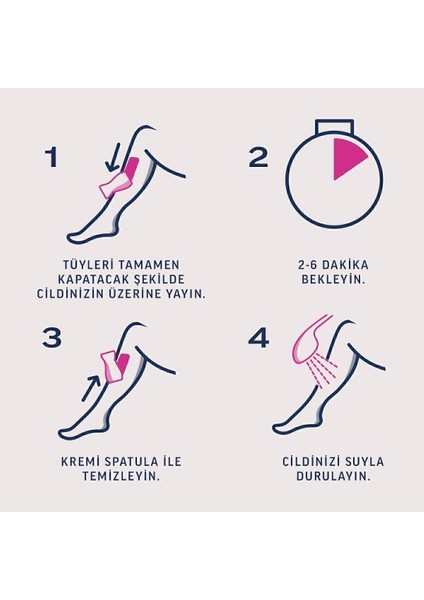 1

TÜYLERİ TAMAMEN KAPATACAK ŞEKİLDE CİLDİNİZİN ÜZERİNE YAYIN.

2

2-6 DAKİKA BEKLEYİN.

3

KREMİ SPATULA İLE TEMİZLEYİN.

4

CİLDİNİZİ SUYLA DURULAYIN.