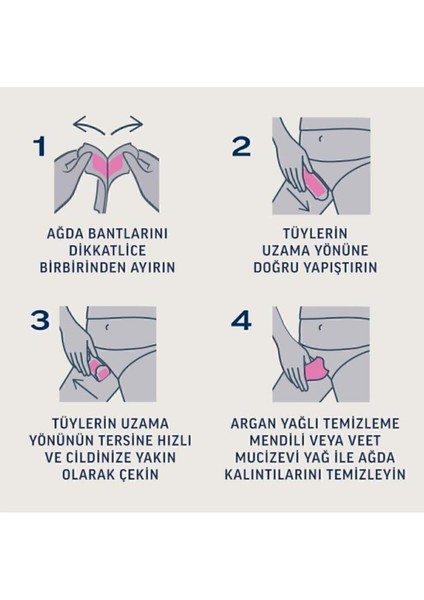 1

AĞDA BANTLARINI DİKKATLİCE BİRBİRİNDEN AYIRIN

2

TÜYLERİN UZAMA YÖNÜNE DOĞRU YAPIŞTIRIN

3

TÜYLERİN UZAMA YÖNÜNÜN TERSİNE HIZLI VE CİLDİNİZE YAKIN OLARAK ÇEKİN

4

ARGAN YAĞLI TEMİZLEME MENDİLİ VEYA VEET MUCİZEVİ YAĞ İLE AĞDA KALINTILARINI TEMİZLEYİN