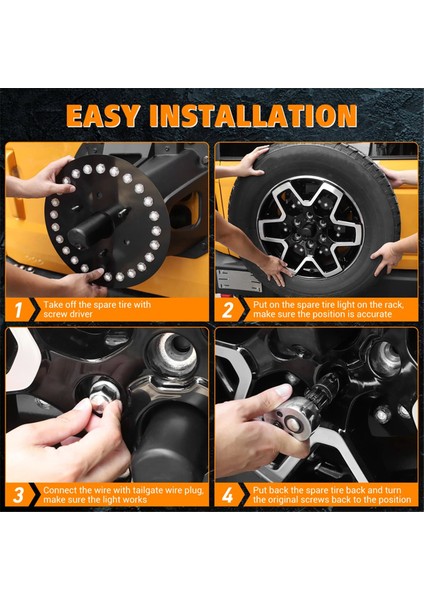 EASY INSTALLATION

1 Take off the spare tire with screw driver

2 Put on the spare tire light on the rack, make sure the position is accurate

3 Connect the wire with tailgate wire plug, make sure the light works

4 Put back the spare tire back and turn the original screws back to the position