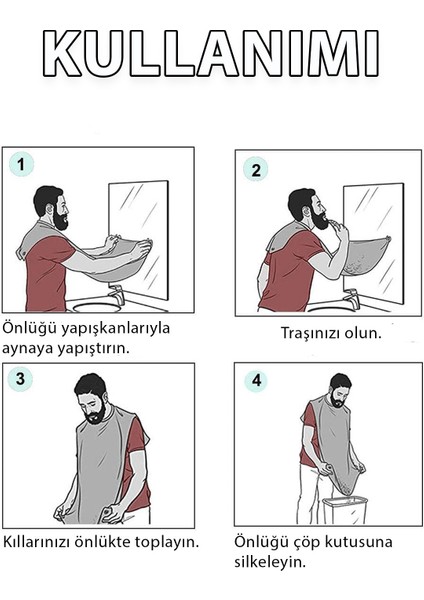 KULLANIMI

1

Önlüğü yapışkanlarıyla aynaya yapıştırın.

2

Traşınızı olun.

3

Kıllarınızı önlükte toplayın.

4

Önlüğü çöp kutusuna silkeleyin.