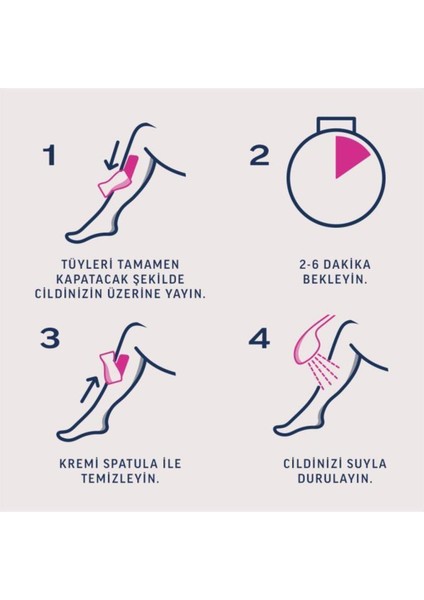 1

TÜYLERİ TAMAMEN KAPATACAK ŞEKİLDE CİLDİNİZİN ÜZERİNE YAYIN.

2

2-6 DAKİKA BEKLEYİN.

3

KREMİ SPATULA İLE TEMİZLEYİN.

4

CİLDİNİZİ SUYLA DURULAYIN.