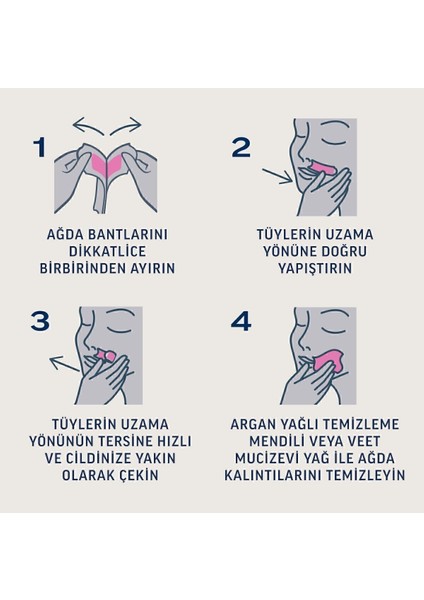 1

AĞDA BANTLARINI DİKKATLİCE BİRBİRİNDEN AYIRIN

2

TÜYLERİN UZAMA YÖNÜNE DOĞRU YAPIŞTIRIN

3

TÜYLERİN UZAMA YÖNÜNÜN TERSİNE HIZLI VE CİLDİNİZE YAKIN OLARAK ÇEKİN

4

ARGAN YAĞLI TEMİZLEME MENDİLİ VEYA VEET MUCİZEVİ YAĞ İLE AĞDA KALINTILARINI TEMİZLEYİN