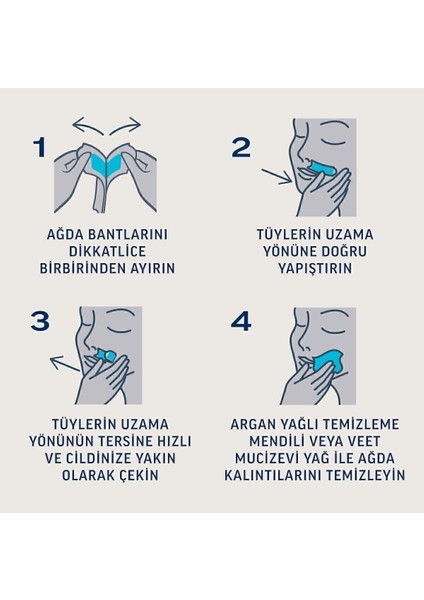 1

AĞDA BANTLARINI DİKKATLİCE BİRBİRİNDEN AYIRIN

2

TÜYLERİN UZAMA YÖNÜNE DOĞRU YAPIŞTIRIN

3

TÜYLERİN UZAMA YÖNÜNÜN TERSİNE HIZLI VE CİLDİNİZE YAKIN OLARAK ÇEKİN

4

ARGAN YAĞLI TEMİZLEME MENDİLİ VEYA VEET MUCİZEVİ YAĞ İLE AĞDA KALINTILARINI TEMİZLEYİN