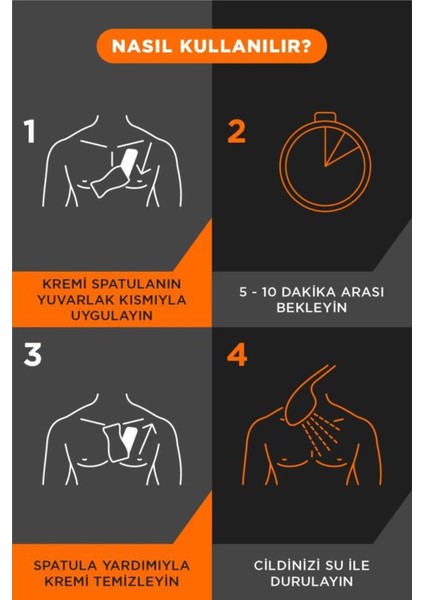 NASIL KULLANILIR?

1

KREMİ SPATULANIN YUVARLAK KISMIYLA UYGULAYIN

2

5 - 10 DAKİKA ARASI BEKLEYİN

3

SPATULA YARDIMIYLA KREMİ TEMİZLEYİN

4

CİLDİNİZİ SU İLE DURULAYIN