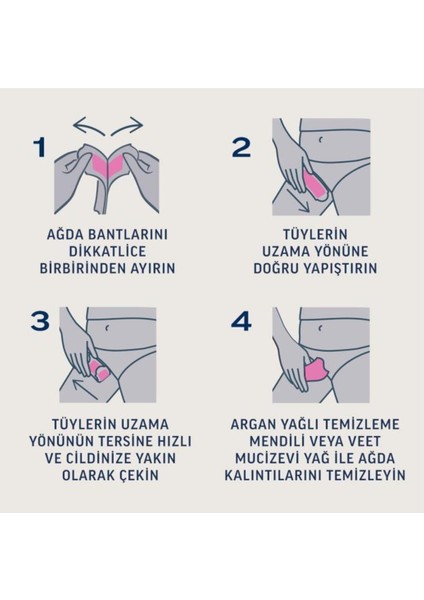 1

AĞDA BANTLARINI DİKKATLİCE BİRBİRİNDEN AYIRIN

2

TÜYLERİN UZAMA YÖNÜNE DOĞRU YAPIŞTIRIN

3

TÜYLERİN UZAMA YÖNÜNÜN TERSİNE HIZLI VE CİLDİNİZE YAKIN OLARAK ÇEKİN

4

ARGAN YAĞLI TEMİZLEME MENDİLİ VEYA VEET MUCİZEVİ YAĞ İLE AĞDA KALINTILARINI TEMİZLEYİN