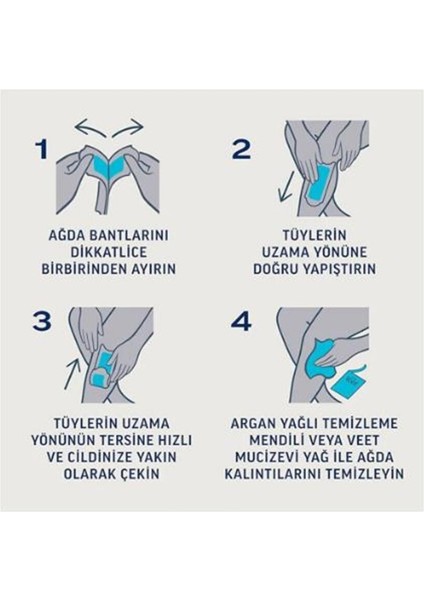 1

AĞDA BANTLARINI DİKKATLİCE BİRBİRİNDEN AYIRIN

2

TÜYLERİN UZAMA YÖNÜNE DOĞRU YAPIŞTIRIN

3

TÜYLERİN UZAMA YÖNÜNÜN TERSİNE HIZLI VE CİLDİNİZE YAKIN OLARAK ÇEKİN

4

ARGAN YAĞLI TEMİZLEME MENDİLİ VEYA VEET MUCİZEVİ YAĞ İLE AĞDA KALINTILARINI TEMİZLEYİN