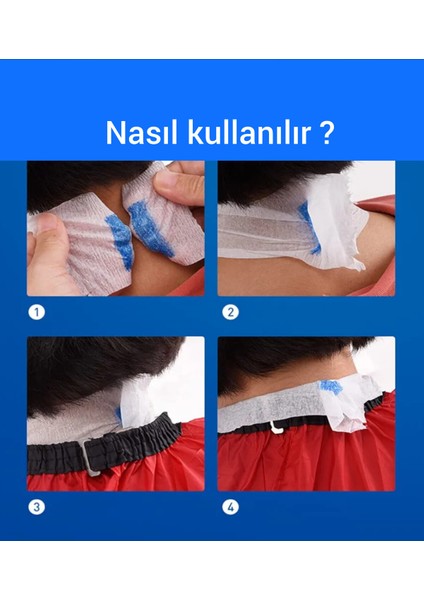 Nasıl kullanılır ?

1

2

3

4