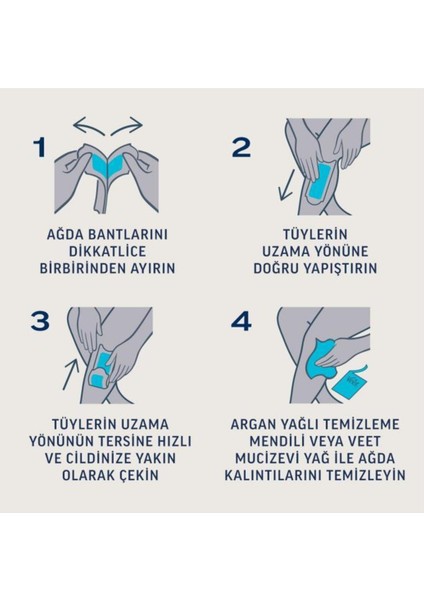 1

AĞDA BANTLARINI DİKKATLİCE BİRBİRİNDEN AYIRIN

2

TÜYLERİN UZAMA YÖNÜNE DOĞRU YAPIŞTIRIN

3

TÜYLERİN UZAMA YÖNÜNÜN TERSİNE HIZLI VE CİLDİNİZE YAKIN OLARAK ÇEKİN

4

Veet

ARGAN YAĞLI TEMİZLEME MENDİLİ VEYA VEET MUCİZEVİ YAĞ İLE AĞDA KALINTILARINI TEMİZLEYİN