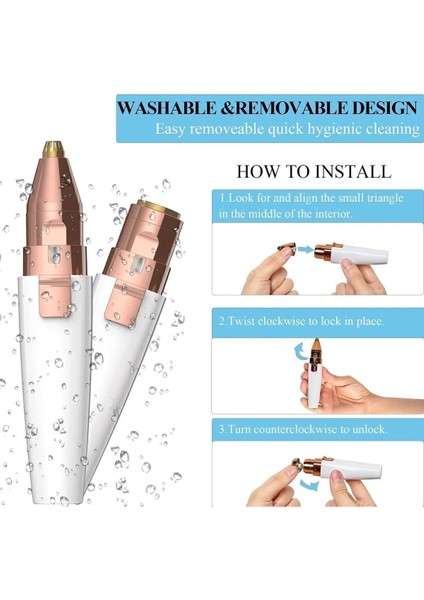 WASHABLE &REMOVABLE DESIGN
Easy removeable quick hygienic cleaning

HOW TO INSTALL

1.Look for and align the small triangle in the middle of the interior.

2.Twist clockwise to lock in place.

3.Turn counterclockwise to unlock.