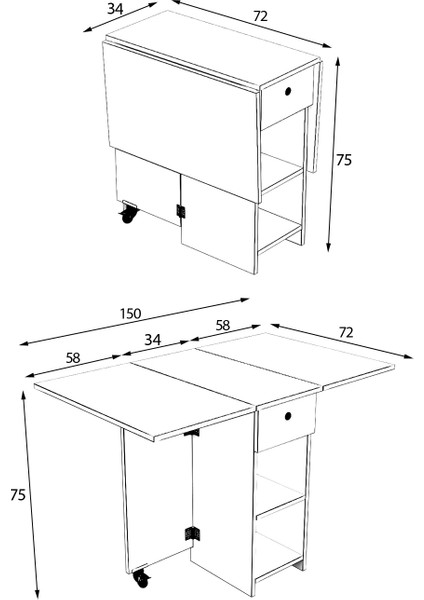 34
72
75
150
58
34
58
72
75