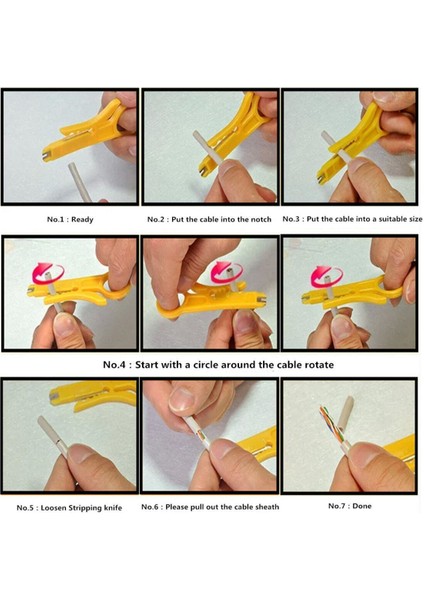 No.1 : Ready

No.2 : Put the cable into the notch

No.3 : Put the cable into a suitable size

No.4 : Start with a circle around the cable rotate

No.5 : Loosen Stripping knife

No.6 : Please pull out the cable sheath

No.7 : Done